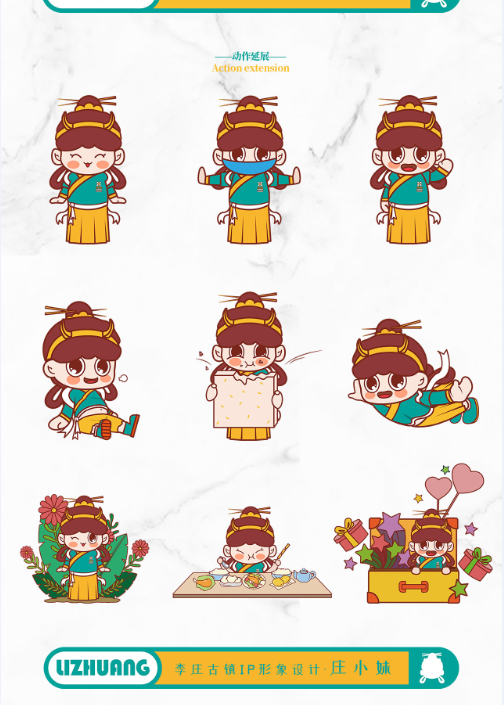 动作延展
Action extension

LIZHUANG 李庄古镇IP形象设计·庄小妹